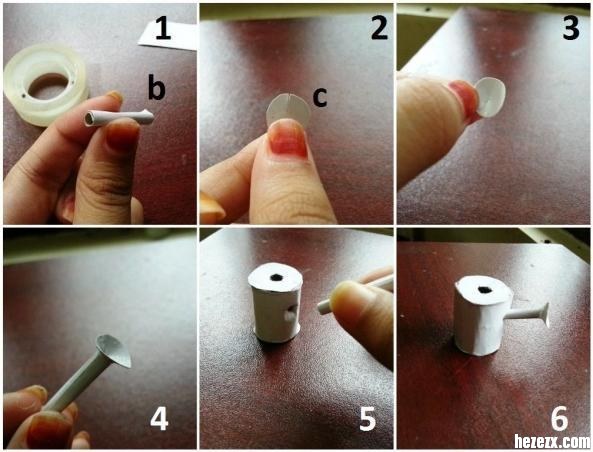 1
b
2
c
3
4
5
6
hezexx.com